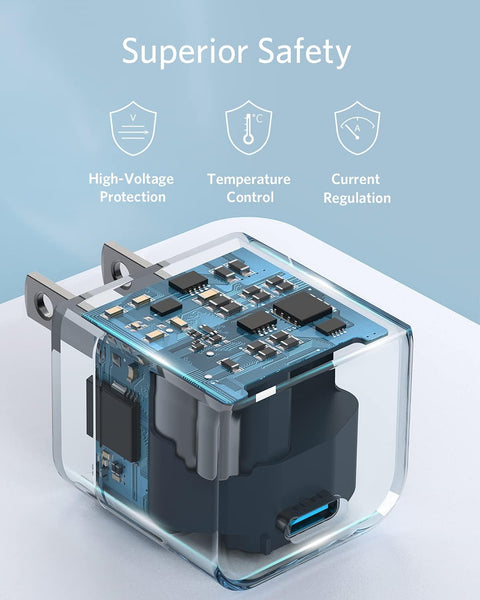 Superior Safety

V

°C

A

High-Voltage Protection

Temperature Control

Current Regulation